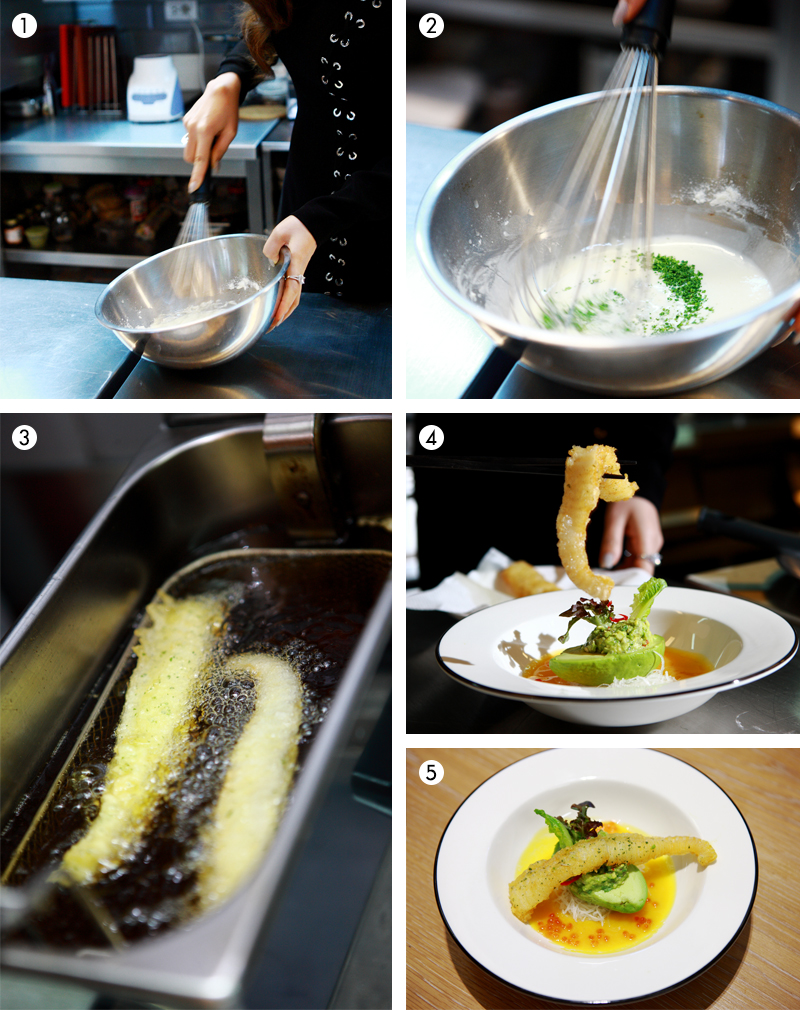 1
2
3
4
5